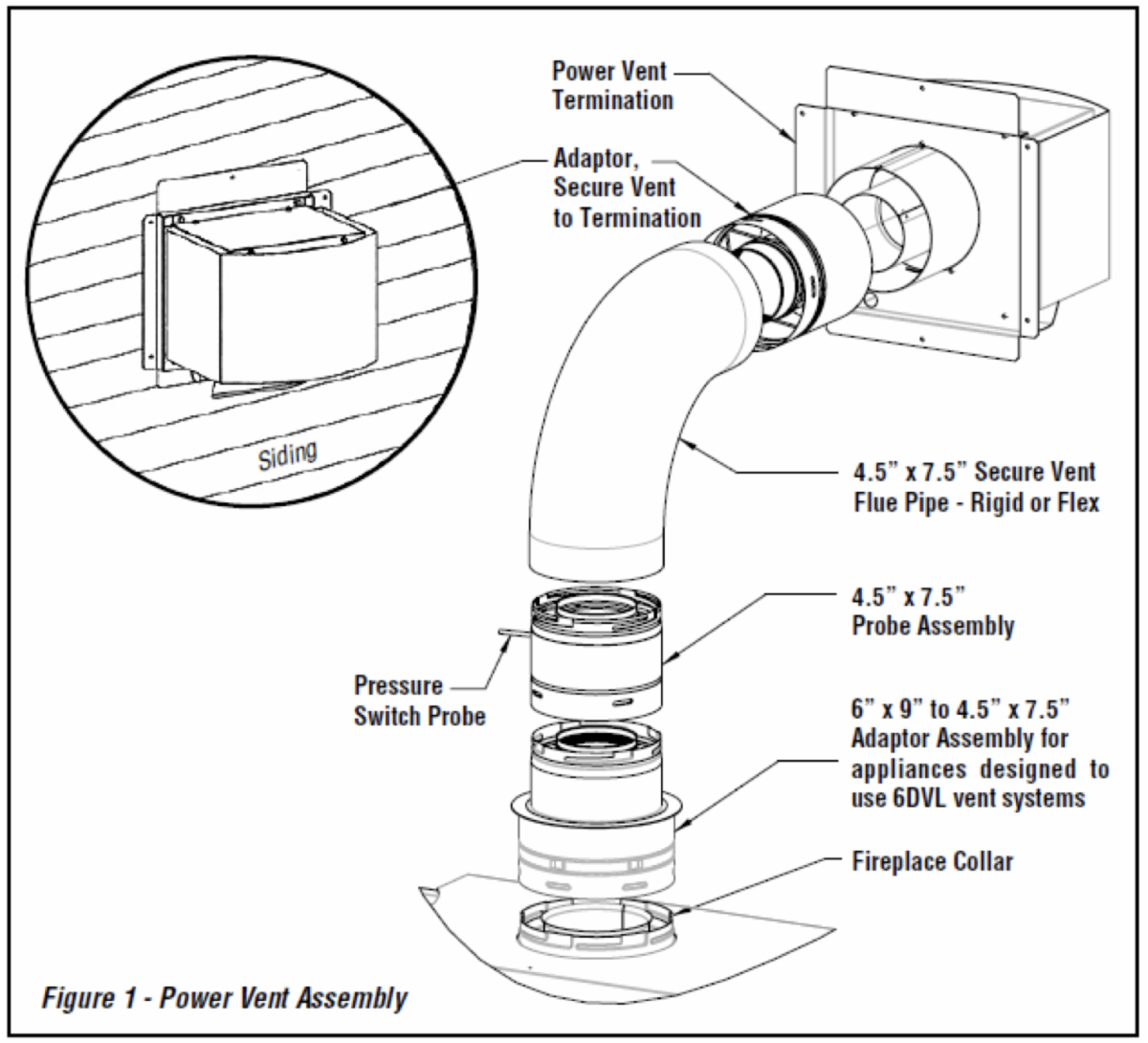 Power Vent Termination

Adaptor, Secure Vent to Termination

Siding

4.5" x 7.5" Secure Vent Flue Pipe - Rigid or Flex

4.5" x 7.5" Probe Assembly

Pressure Switch Probe

6" x 9" to 4.5" x 7.5" Adaptor Assembly for appliances designed to use 6DVL vent systems

Fireplace Collar

Figure 1 - Power Vent Assembly