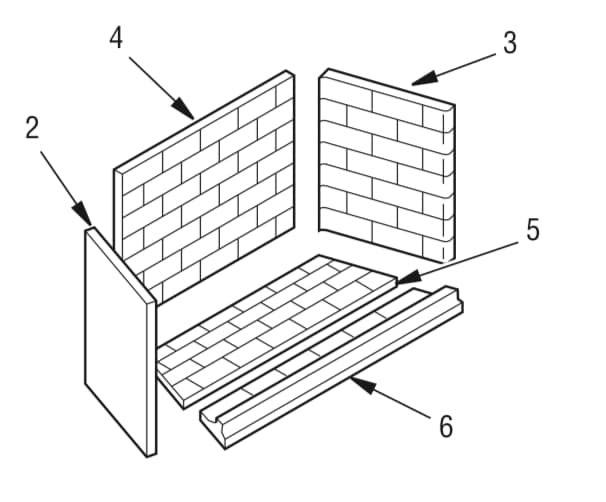 4
3
2
5
6